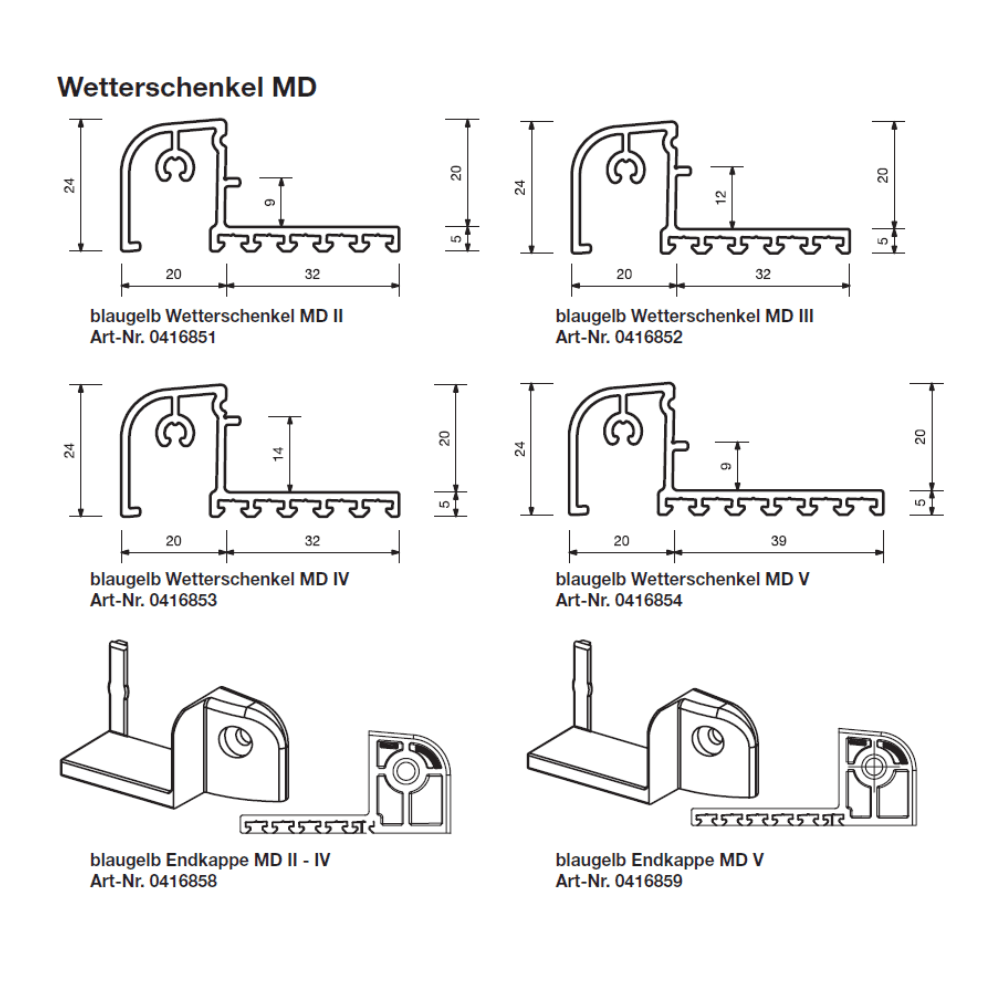 Wetterschenkel MD

24
9
20
5
20
32

blaugelb Wetterschenkel MD II
Art-Nr. 0416851

24
12
20
5
20
32

blaugelb Wetterschenkel MD III
Art-Nr. 0416852

24
14
20
5
20
32

blaugelb Wetterschenkel MD IV
Art-Nr. 0416853

24
9
20
5
20
39

blaugelb Wetterschenkel MD V
Art-Nr. 0416854

blaugelb Endkappe MD II - IV
Art-Nr. 0416858

blaugelb Endkappe MD V
Art-Nr. 0416859